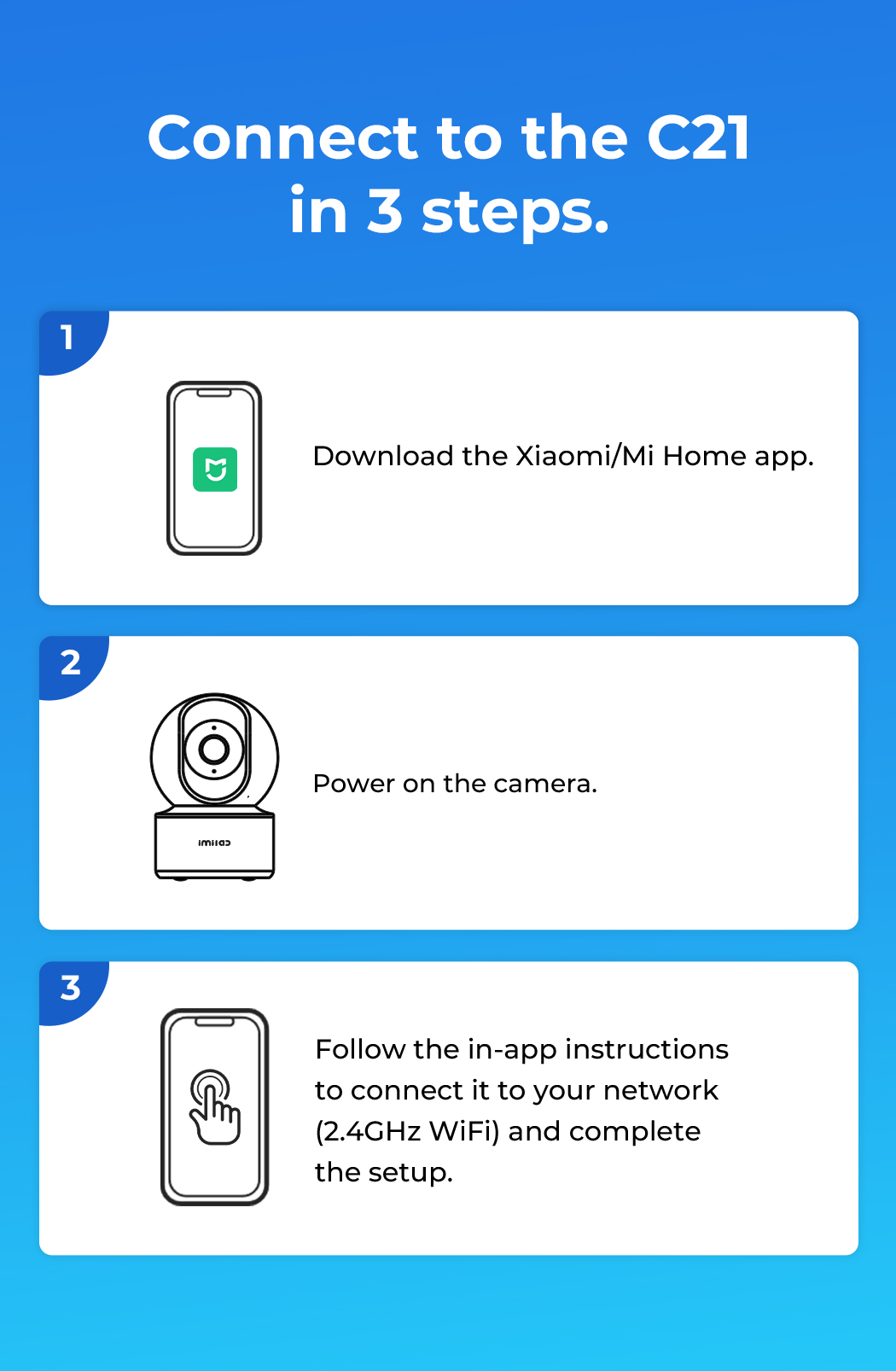 Connect to the C21 in 3 steps.

1

Download the Xiaomi/Mi Home app.

2

imilab

Power on the camera.

3

Follow the in-app instructions to connect it to your network (2.4GHz WiFi) and complete the setup.