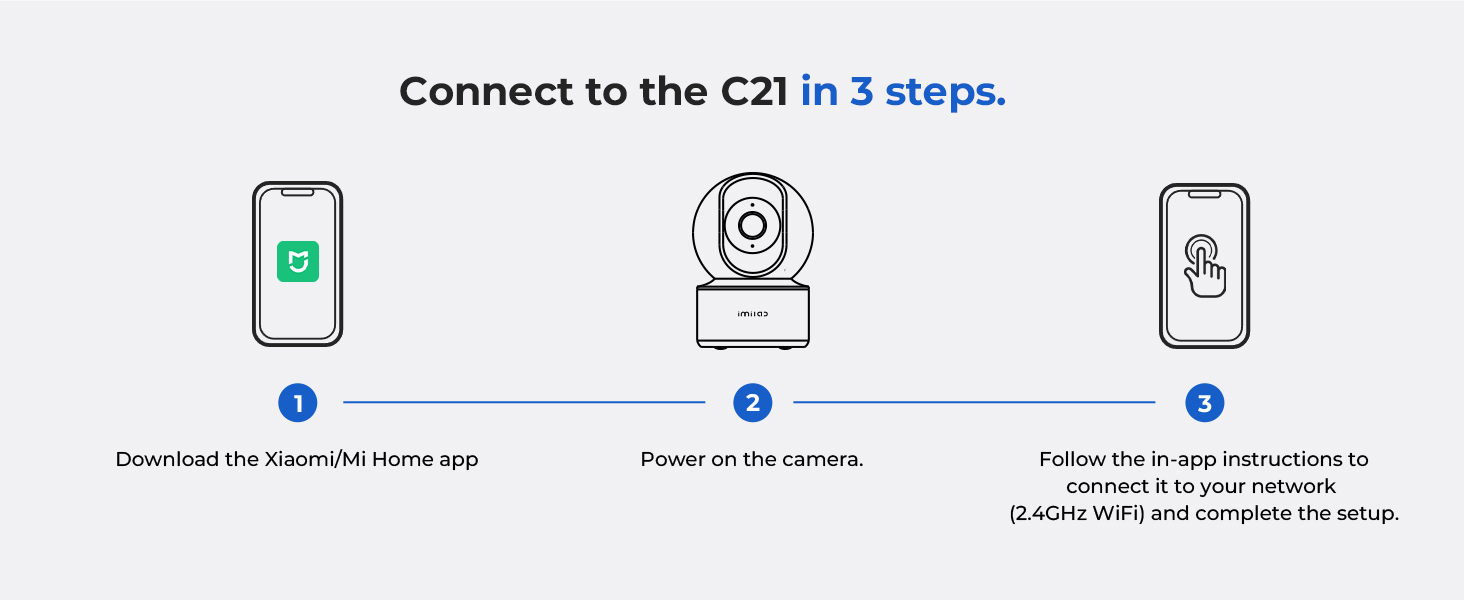 Connect to the C21 in 3 steps.

imilab

1

Download the Xiaomi/Mi Home app

2

Power on the camera.

3

Follow the in-app instructions to connect it to your network (2.4GHz WiFi) and complete the setup.