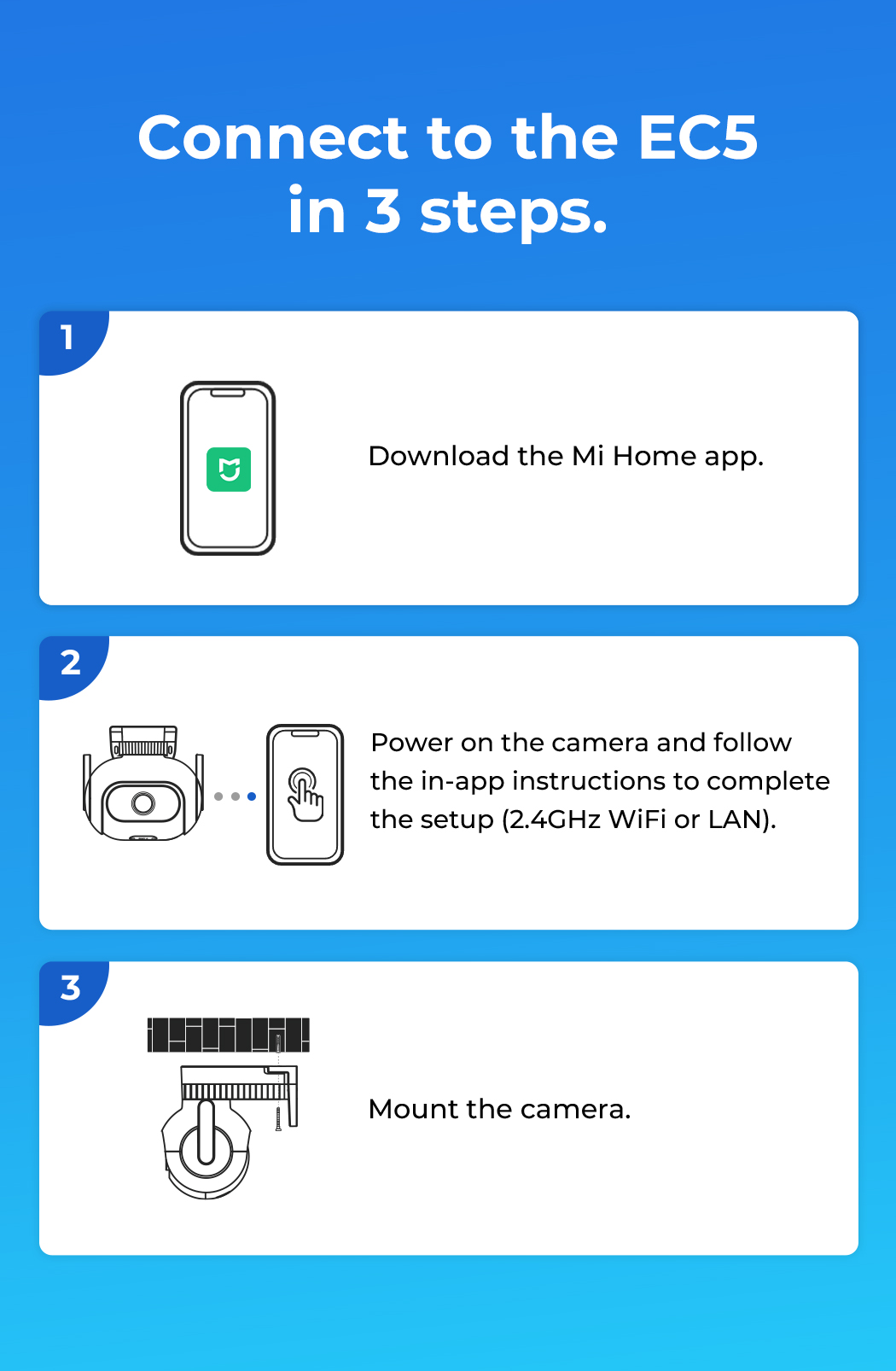 Connect to the EC5 in 3 steps.

1

Download the Mi Home app.

2

Power on the camera and follow the in-app instructions to complete the setup (2.4GHz WiFi or LAN).

3

Mount the camera.