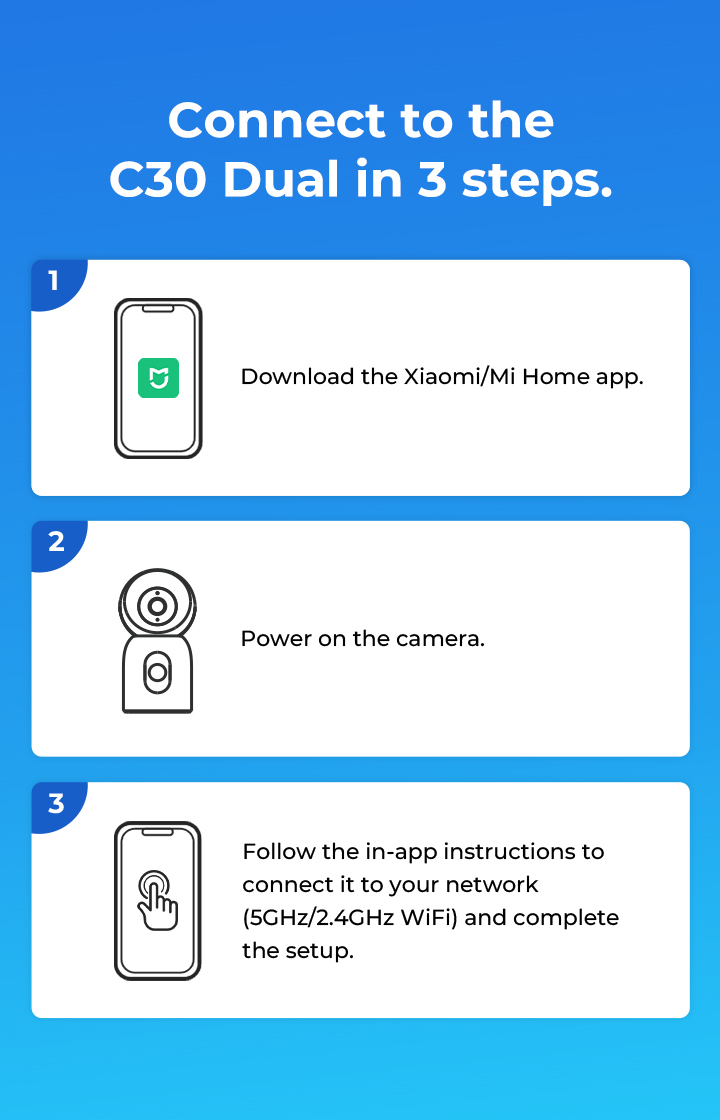 Connect to the C30 Dual in 3 steps.

1

Download the Xiaomi/Mi Home app.

2

Power on the camera.

3

Follow the in-app instructions to connect it to your network (5GHz/2.4GHz WiFi) and complete the setup.