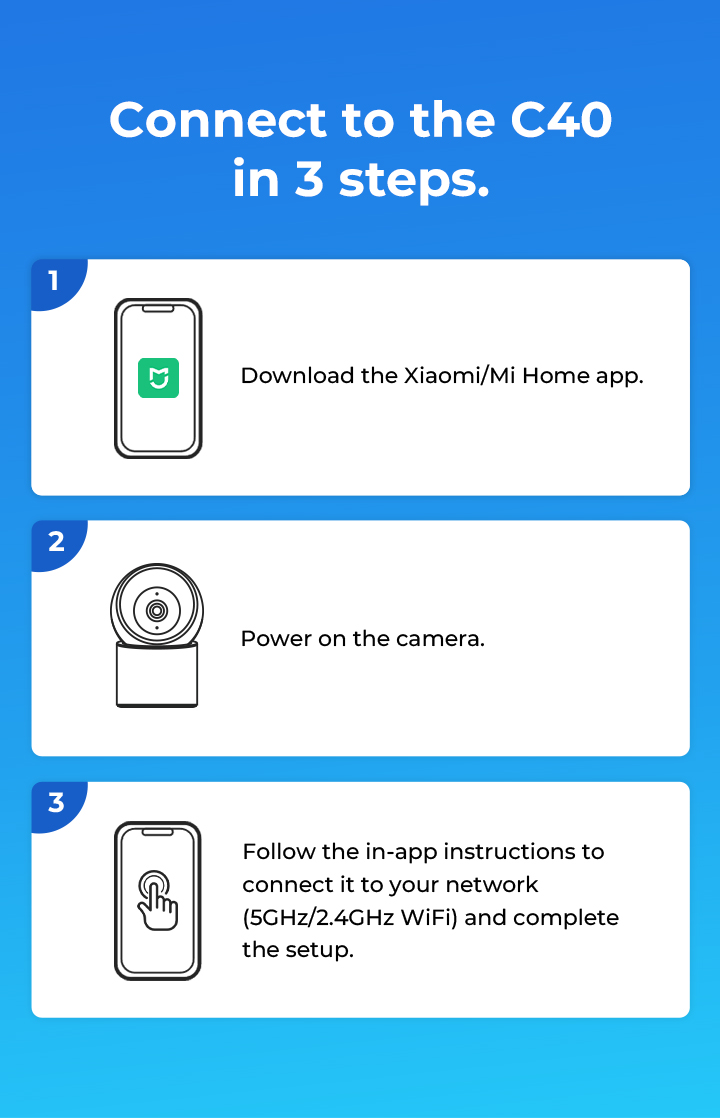 Connect to the C40 in 3 steps.

1

Download the Xiaomi/Mi Home app.

2

Power on the camera.

3

Follow the in-app instructions to connect it to your network (5GHz/2.4GHz WiFi) and complete the setup.