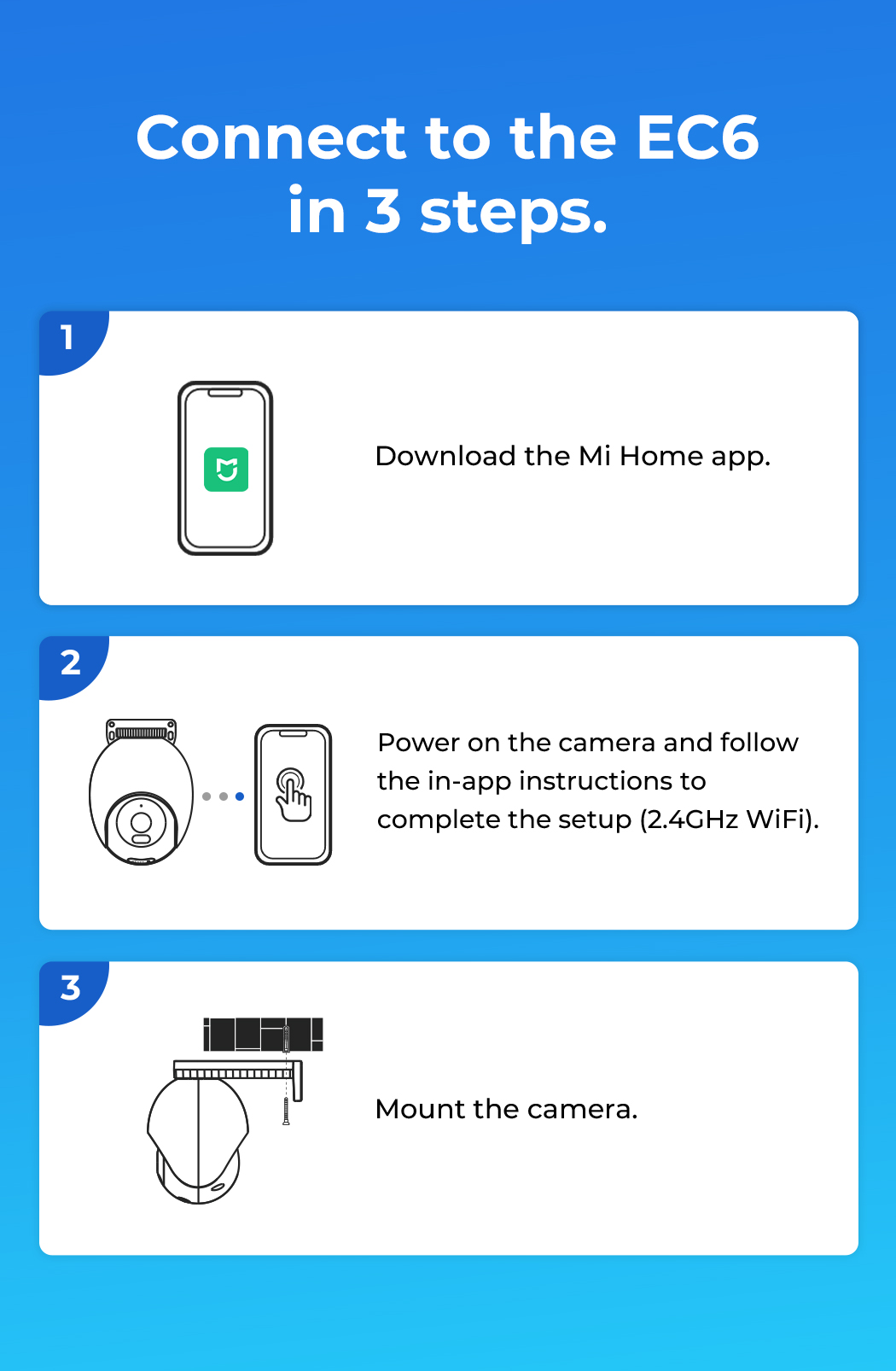 Connect to the EC6 in 3 steps.

1

Download the Mi Home app.

2

Power on the camera and follow the in-app instructions to complete the setup (2.4GHz WiFi).

3

Mount the camera.