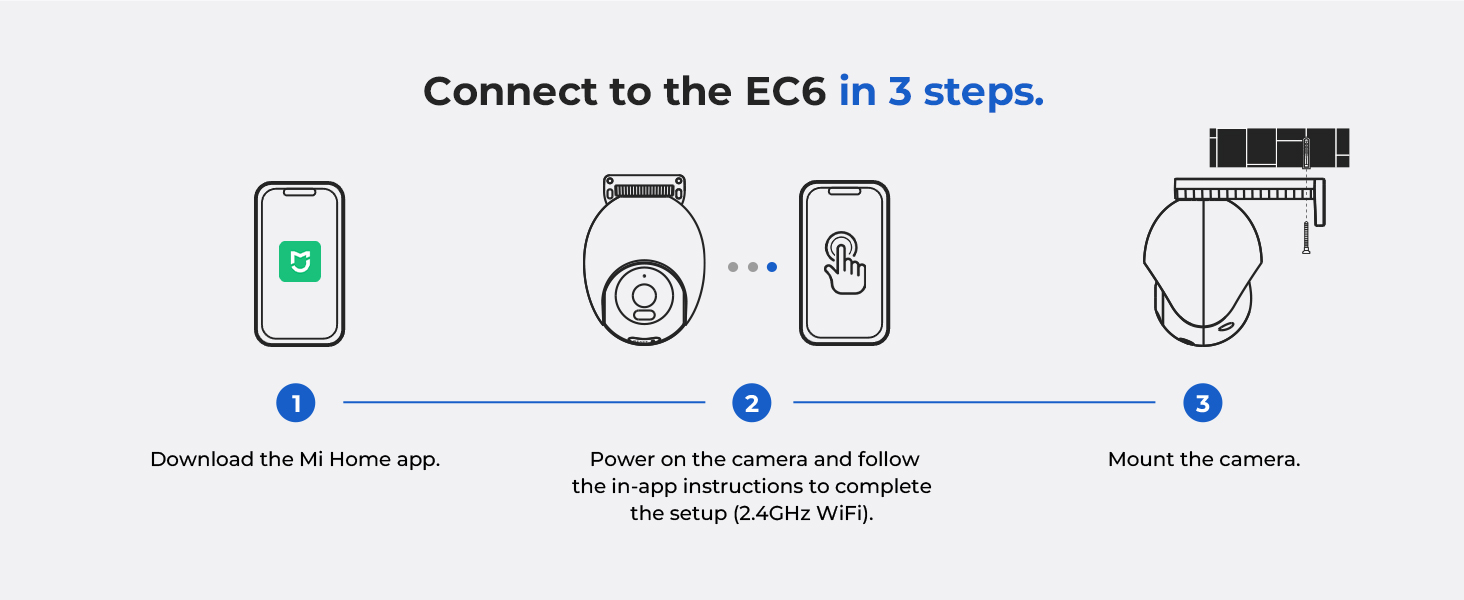 Connect to the EC6 in 3 steps.

1

Download the Mi Home app.

2

Power on the camera and follow the in-app instructions to complete the setup (2.4GHz WiFi).

3

Mount the camera.