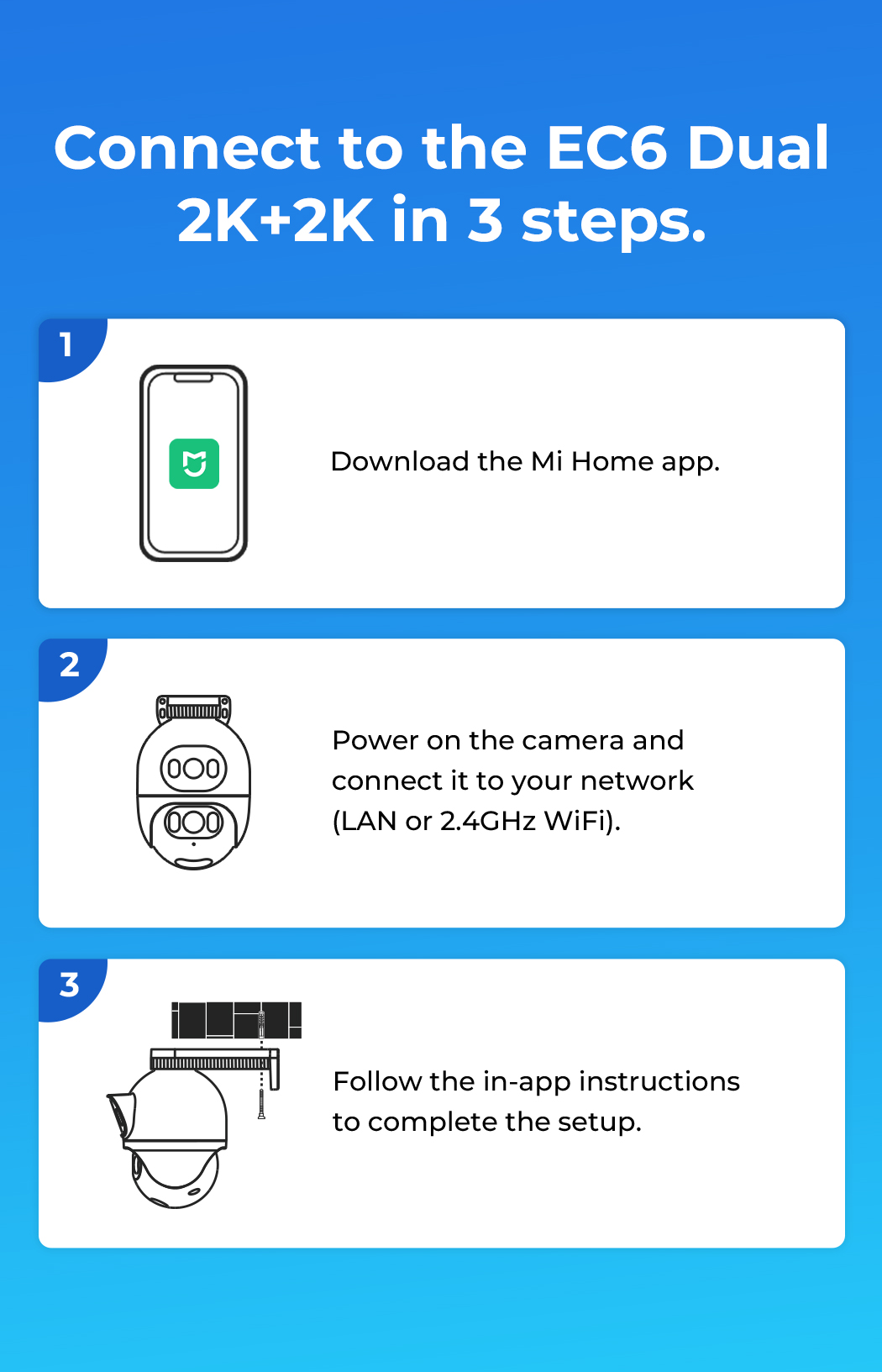 Connect to the EC6 Dual 2K+2K in 3 steps.

1

Download the Mi Home app.

2

Power on the camera and connect it to your network (LAN or 2.4GHz WiFi).

3

Follow the in-app instructions to complete the setup.