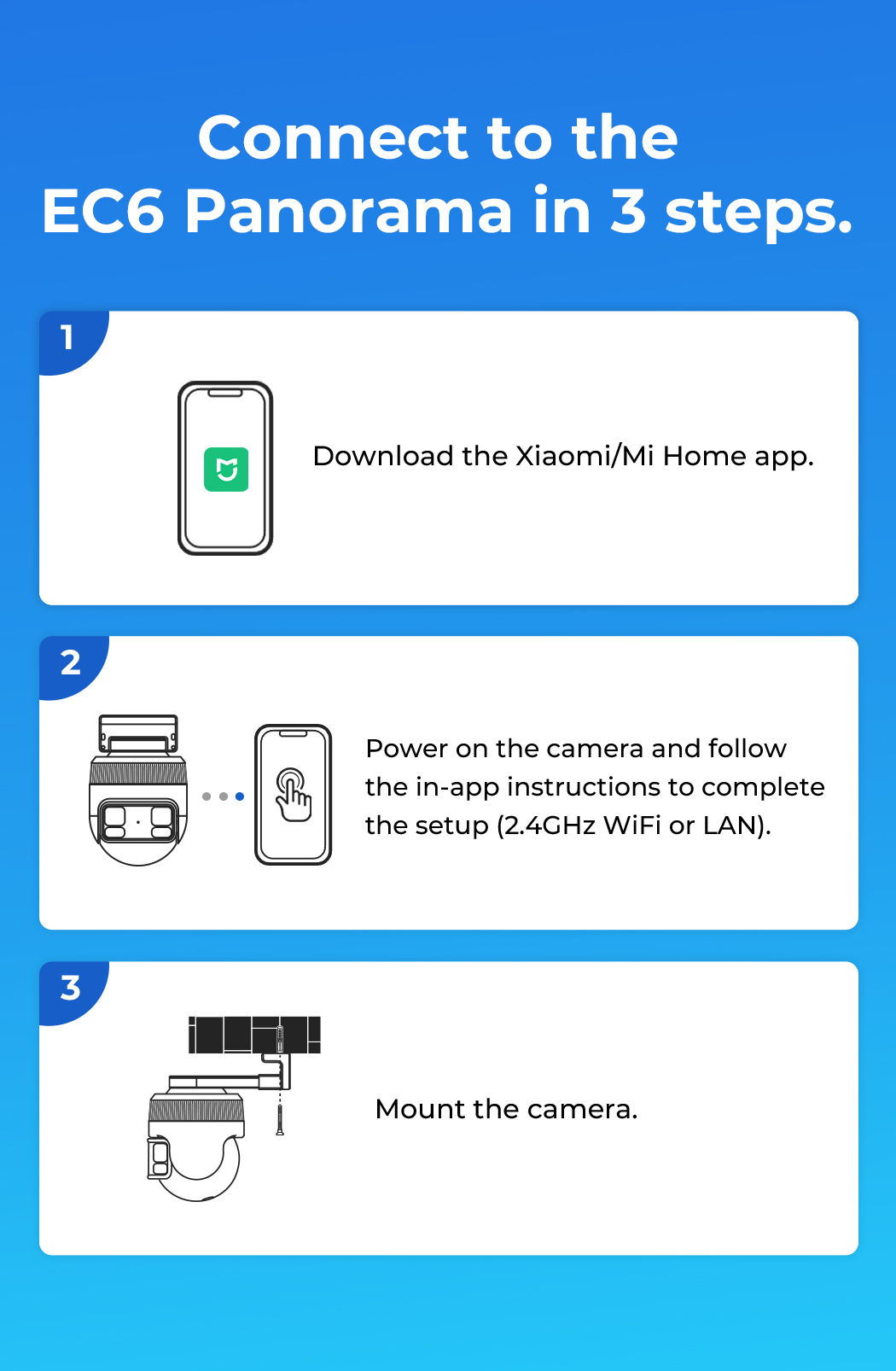 Connect to the EC6 Panorama in 3 steps.

1

Download the Xiaomi/Mi Home app.

2

Power on the camera and follow the in-app instructions to complete the setup (2.4GHz WiFi or LAN).

3

Mount the camera.